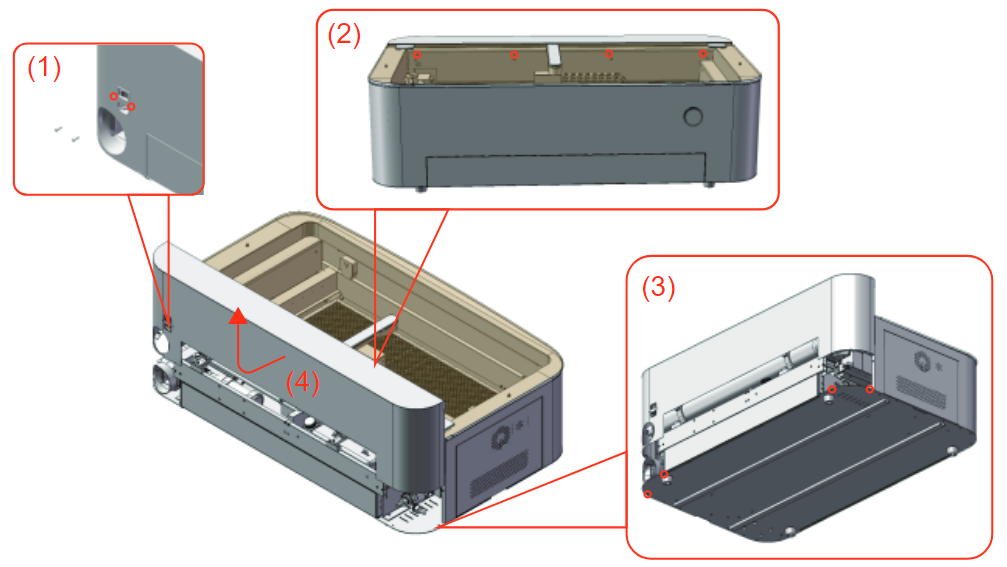 (1)

(2)

(3)

(4)